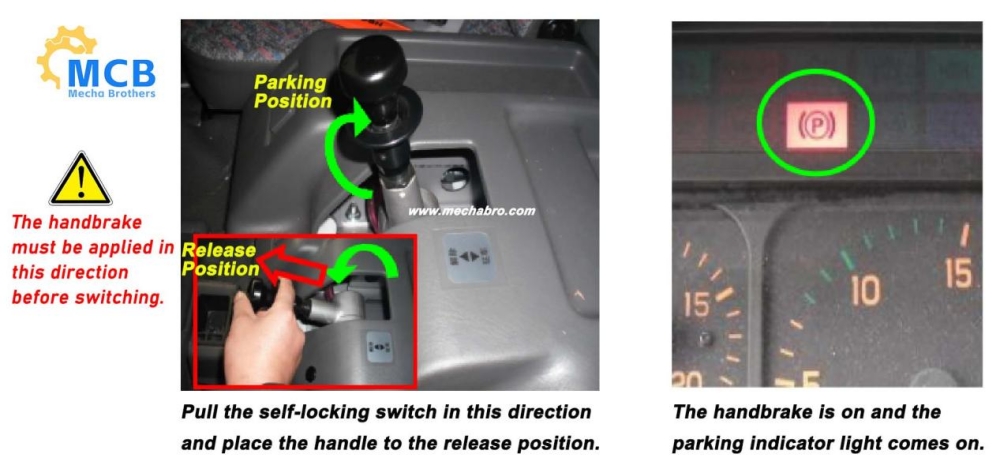 MCB
Mecha Brothers

The handbrake must be applied in this direction before switching.

Parking Position

www.mechabro.com

Release Position

Pull the self-locking switch in this direction and place the handle to the release position.

(P)

15

10

15

20

5

The handbrake is on and the parking indicator light comes on.