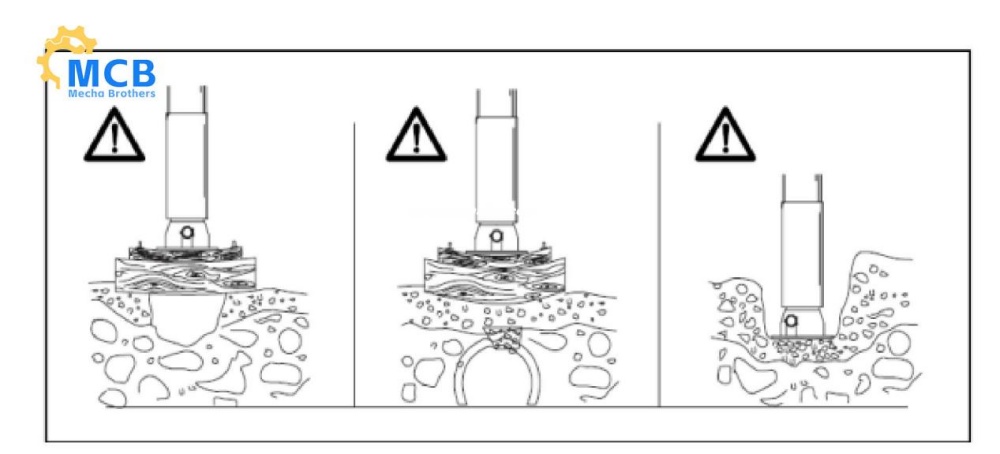 MCB
Mecha Brothers