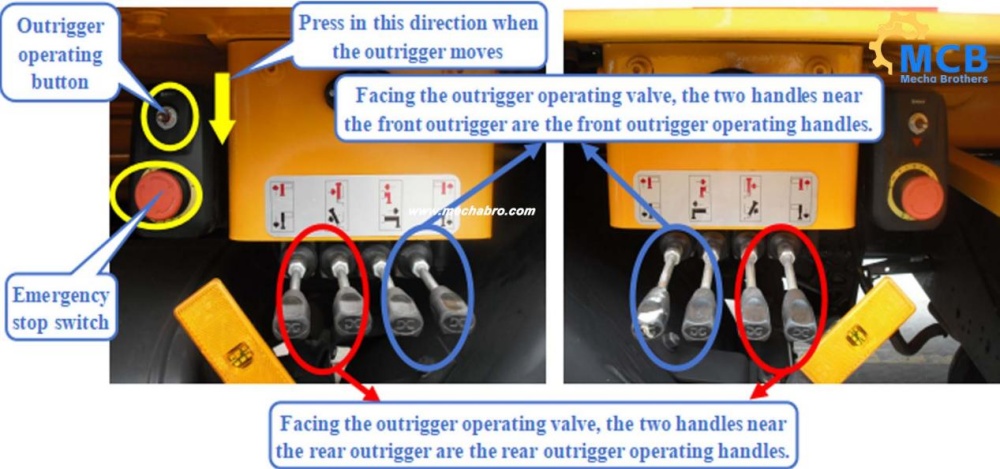 Outrigger operating button

Press in this direction when the outrigger moves

MCB
Mecha Brothers

Facing the outrigger operating valve, the two handles near the front outrigger are the front outrigger operating handles.

www.mechabro.com

Emergency stop switch

Facing the outrigger operating valve, the two handles near the rear outrigger are the rear outrigger operating handles.